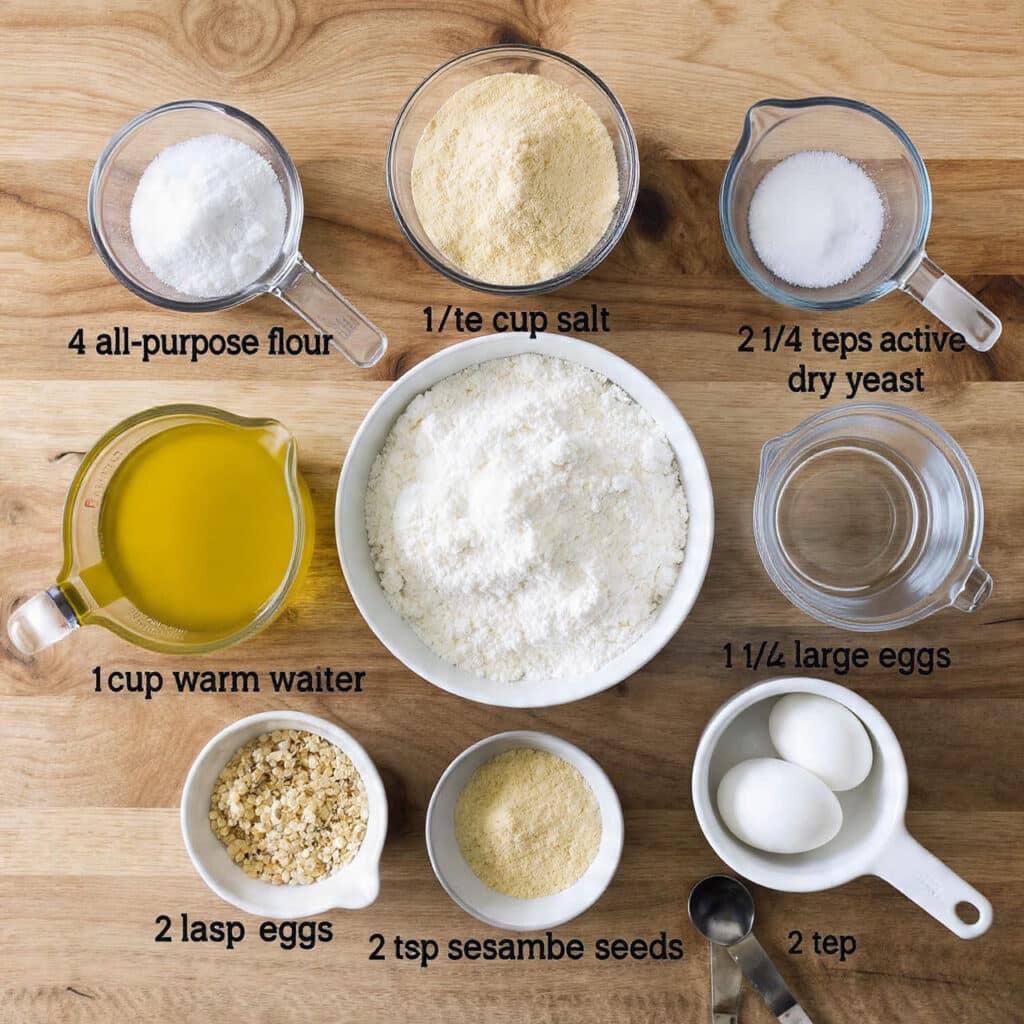 4 all-purpose flour

1/te cup salt

2 1/4 teps active dry yeast

1cup warm waiter

1 1/4 large eggs

2 lasp eggs

2 tsp sesambe seeds

2 tep